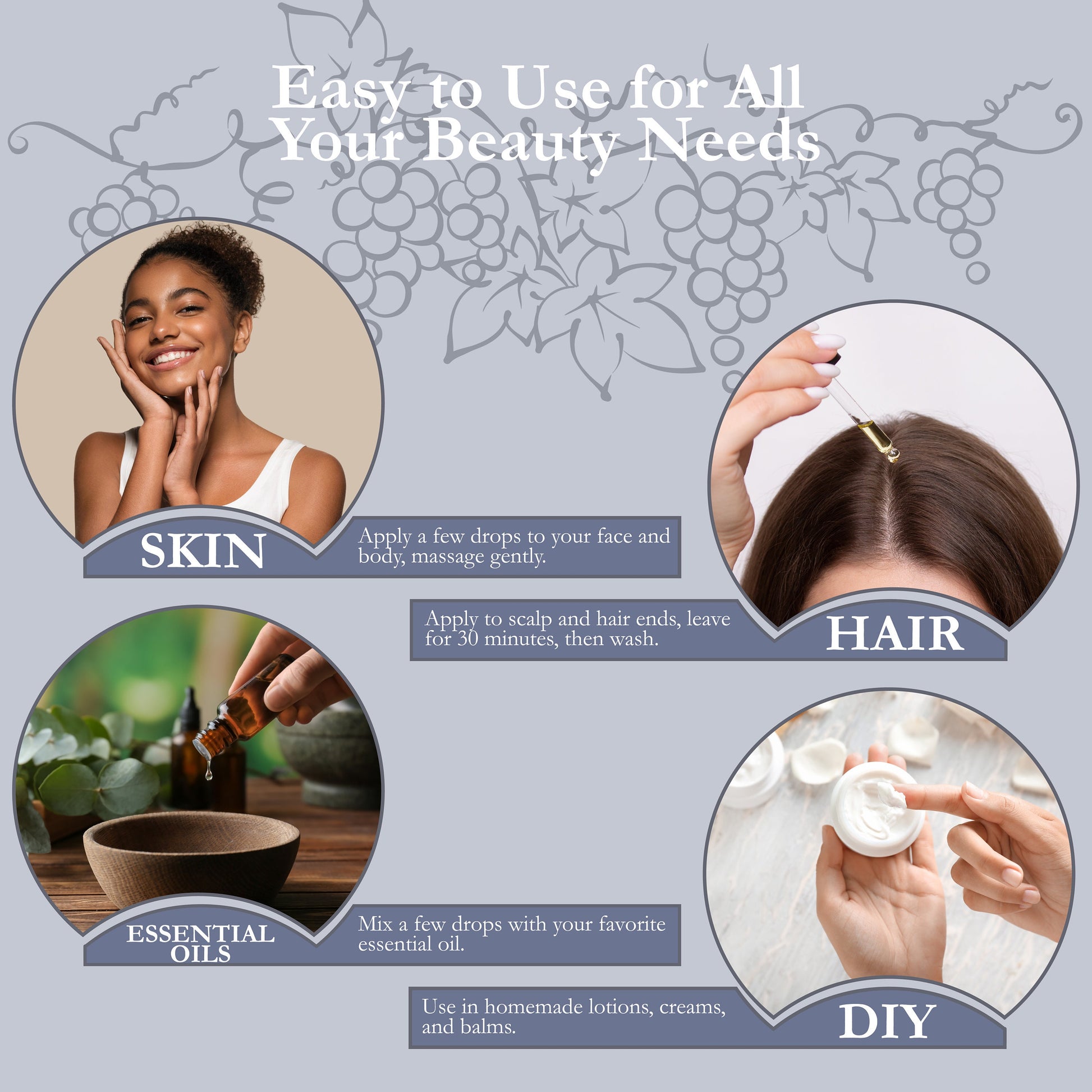 Easy to Use for All Your Beauty Needs

SKIN

Apply a few drops to your face and body, massage gently.

Apply to scalp and hair ends, leave for 30 minutes, then wash.

HAIR

ESSENTIAL OILS

Mix a few drops with your favorite essential oil.

Use in homemade lotions, creams, and balms.

DIY